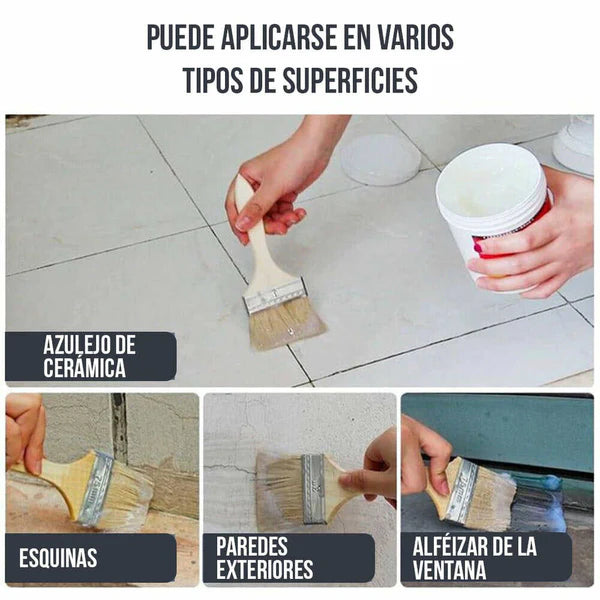 PUEDE APLICARSE EN VARIOS TIPOS DE SUPERFICIES

AZULEJO DE CERÁMICA

ESQUINAS

PAREDES EXTERIORES

ALFÉIZAR DE LA VENTANA