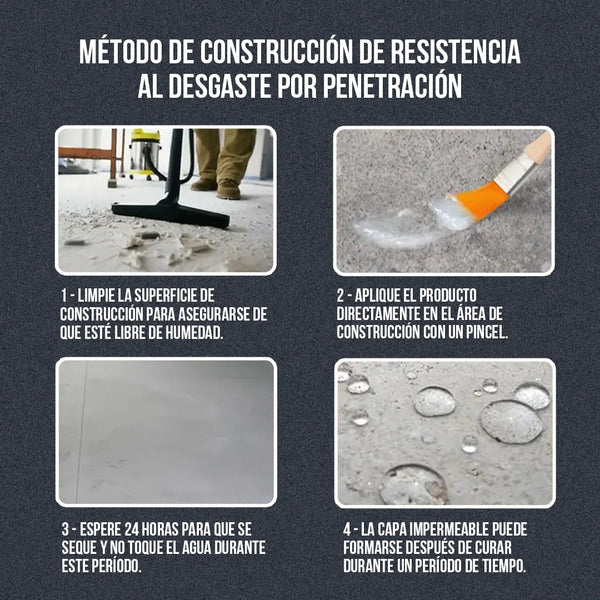 MÉTODO DE CONSTRUCCIÓN DE RESISTENCIA AL DESGASTE POR PENETRACIÓN

1 - LIMPIE LA SUPERFICIE DE CONSTRUCCIÓN PARA ASEGURARSE DE QUE ESTÉ LIBRE DE HUMEDAD.

2 - APLIQUE EL PRODUCTO DIRECTAMENTE EN EL ÁREA DE CONSTRUCCIÓN CON UN PINCEL.

3 - ESPERE 24 HORAS PARA QUE SE SEQUE Y NO TOQUE EL AGUA DURANTE ESTE PERÍODO.

4 - LA CAPA IMPERMEABLE PUEDE FORMARSE DESPUÉS DE CURAR DURANTE UN PERÍODO DE TIEMPO.